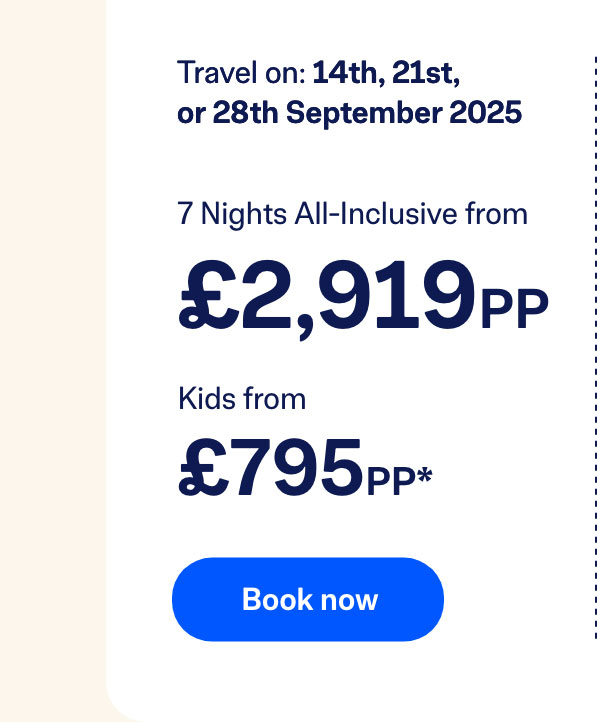 Travel on: 14th, 21st, or 28th September 2025

7 Nights All-Inclusive from

£2,919PP

Kids from

£795PP*

Book now