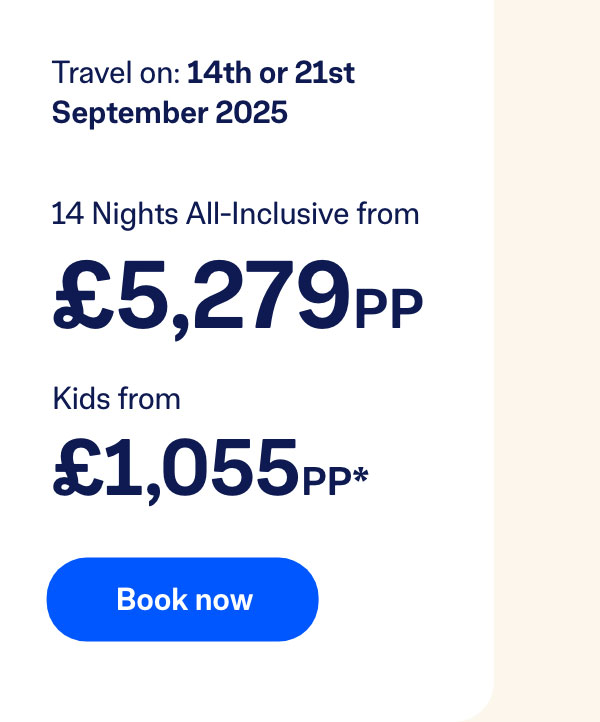 Travel on: 14th or 21st September 2025

14 Nights All-Inclusive from

£5,279PP

Kids from

£1,055PP*

Book now