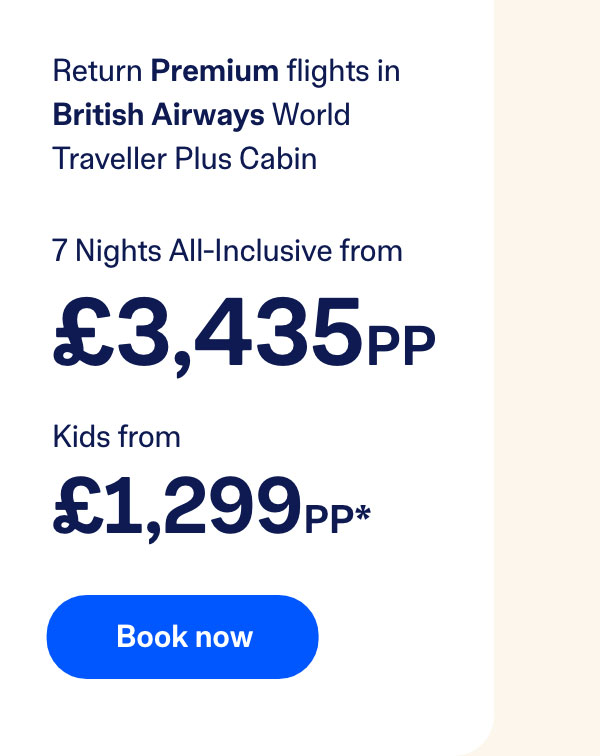 Return Premium flights in British Airways World Traveller Plus Cabin

7 Nights All-Inclusive from

£3,435PP

Kids from

£1,299PP*

Book now