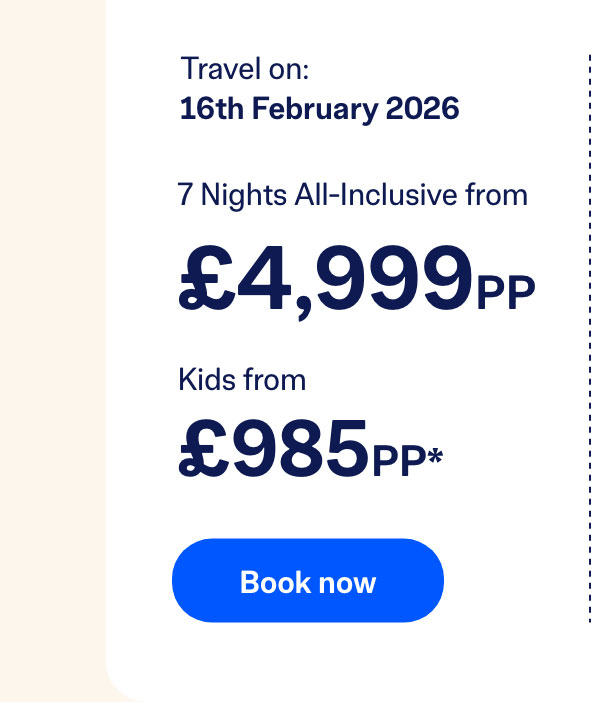 Travel on:
16th February 2026

7 Nights All-Inclusive from

£4,999PP

Kids from

£985PP*

Book now