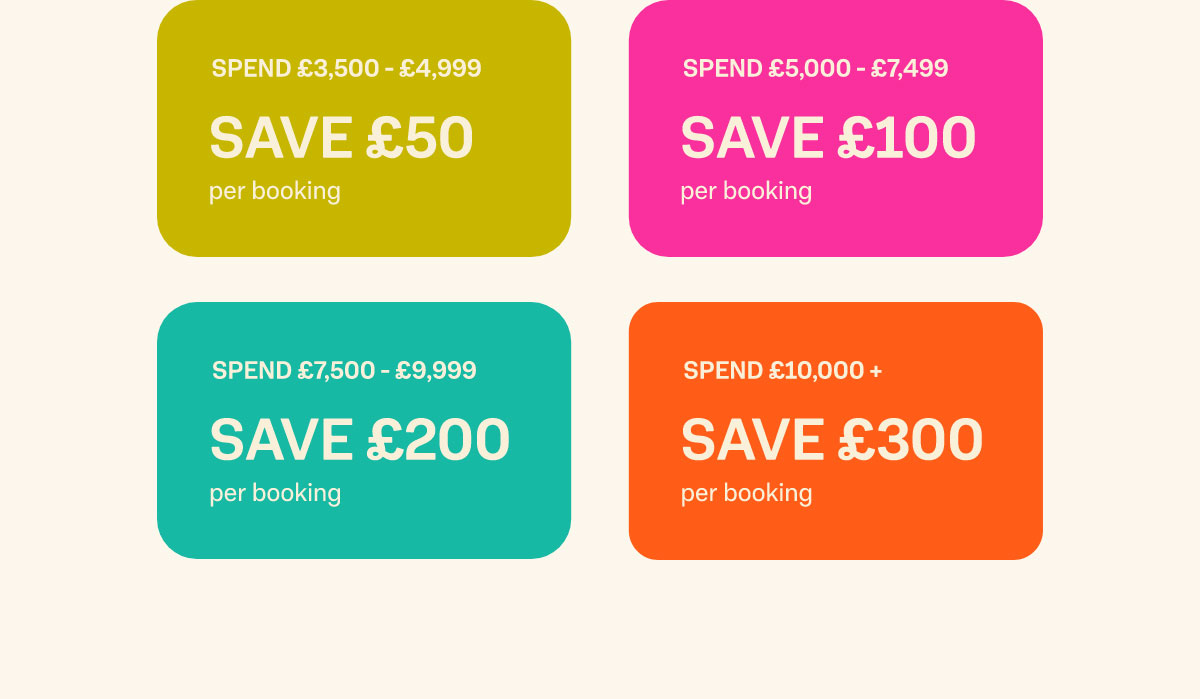 SPEND £3,500 - £4,999

SAVE £50

per booking

SPEND £5,000 - £7,499

SAVE £100

per booking

SPEND £7,500 - £9,999

SAVE £200

per booking

SPEND £10,000 +

SAVE £300

per booking